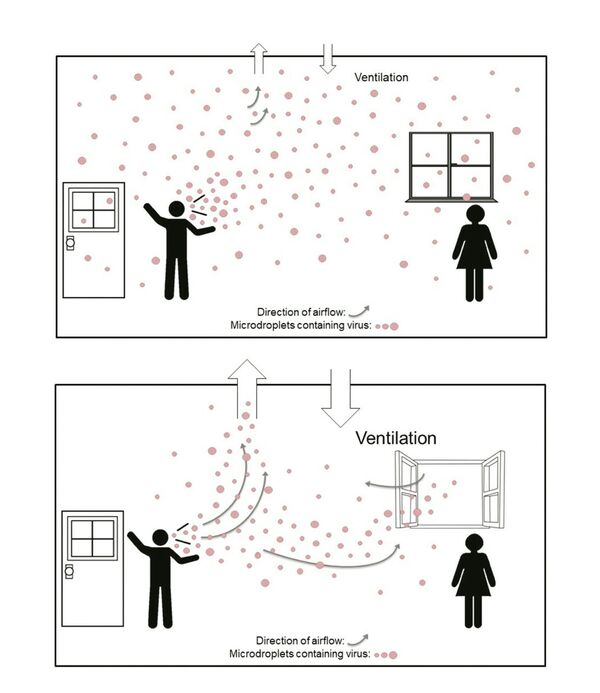 Ventilation

Direction of airflow:
Microdroplets containing virus:

Ventilation

Direction of airflow:
Microdroplets containing virus: